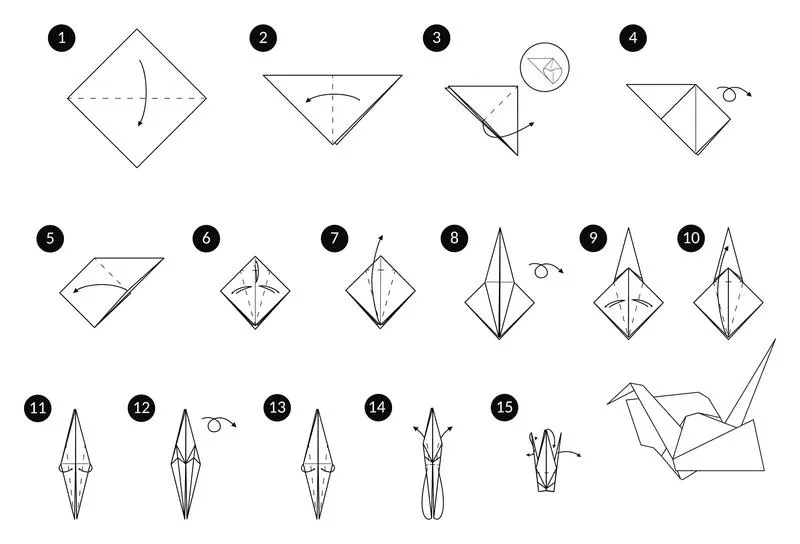 1
2
3
4
5
6
7
8
9
10
11
12
13
14
15